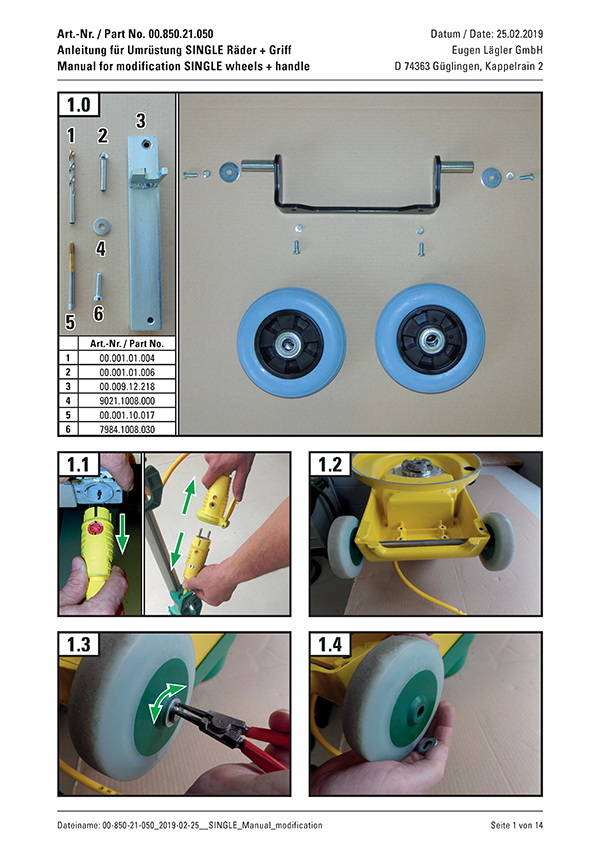 Art.-Nr. / Part No. 00.850.21.050
Anleitung für Umrüstung SINGLE Räder + Griff
Manual for modification SINGLE wheels + handle

Datum / Date: 25.02.2019
Eugen Lägler GmbH
D 74363 Güglingen, Kappelrain 2

1.0

1 2 3 4 5 6

| | Art.-Nr. / Part No. |
|---|---|
| 1 | 00.001.01.004 |
| 2 | 00.001.01.006 |
| 3 | 00.009.12.218 |
| 4 | 9021.1008.000 |
| 5 | 00.001.10.017 |
| 6 | 7984.1008.030 |

1.1

1.2

1.3

1.4

Dateiname: 00-850-21-050_2019-02-25__SINGLE_Manual_modification

Seite 1 von 14